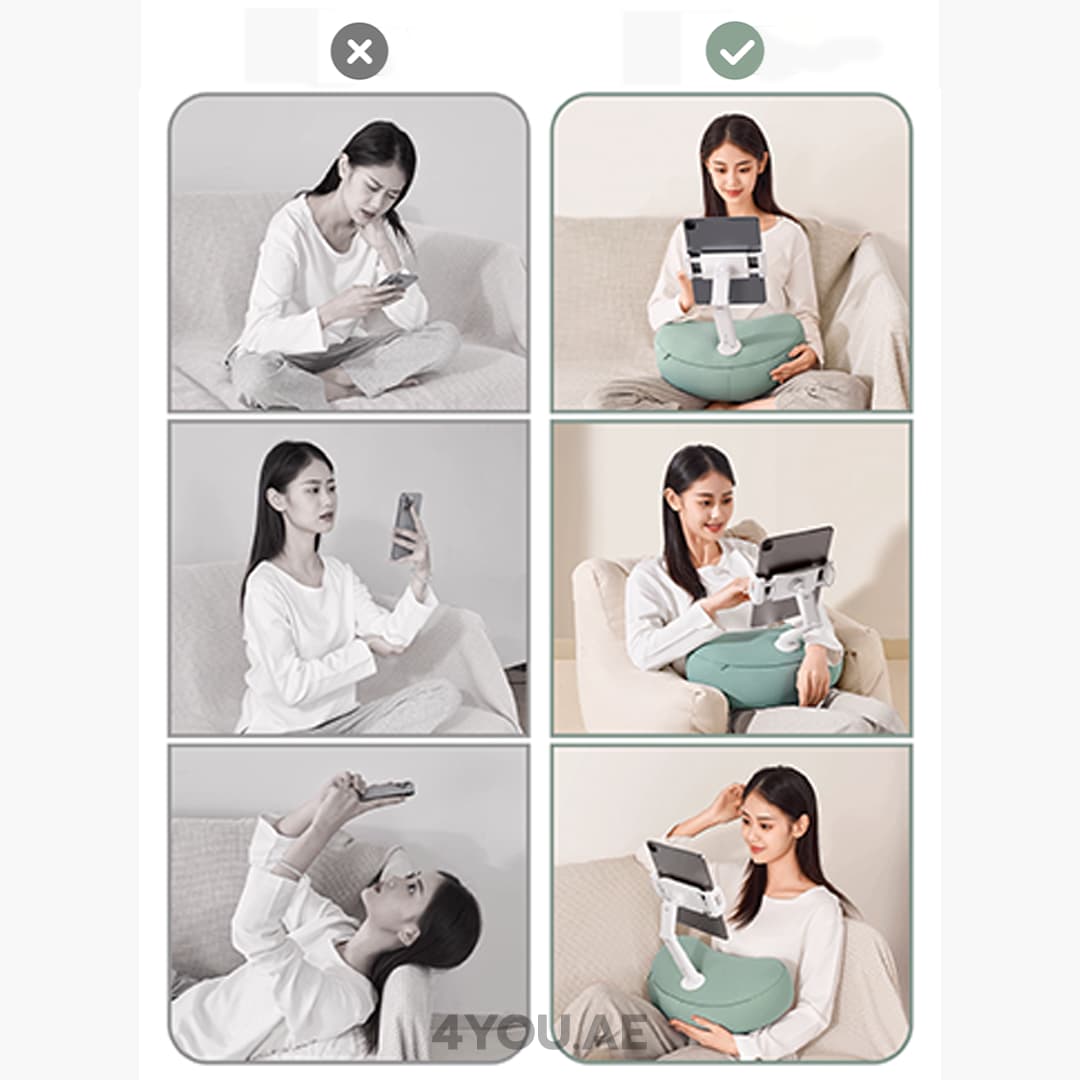 4YOU.AE